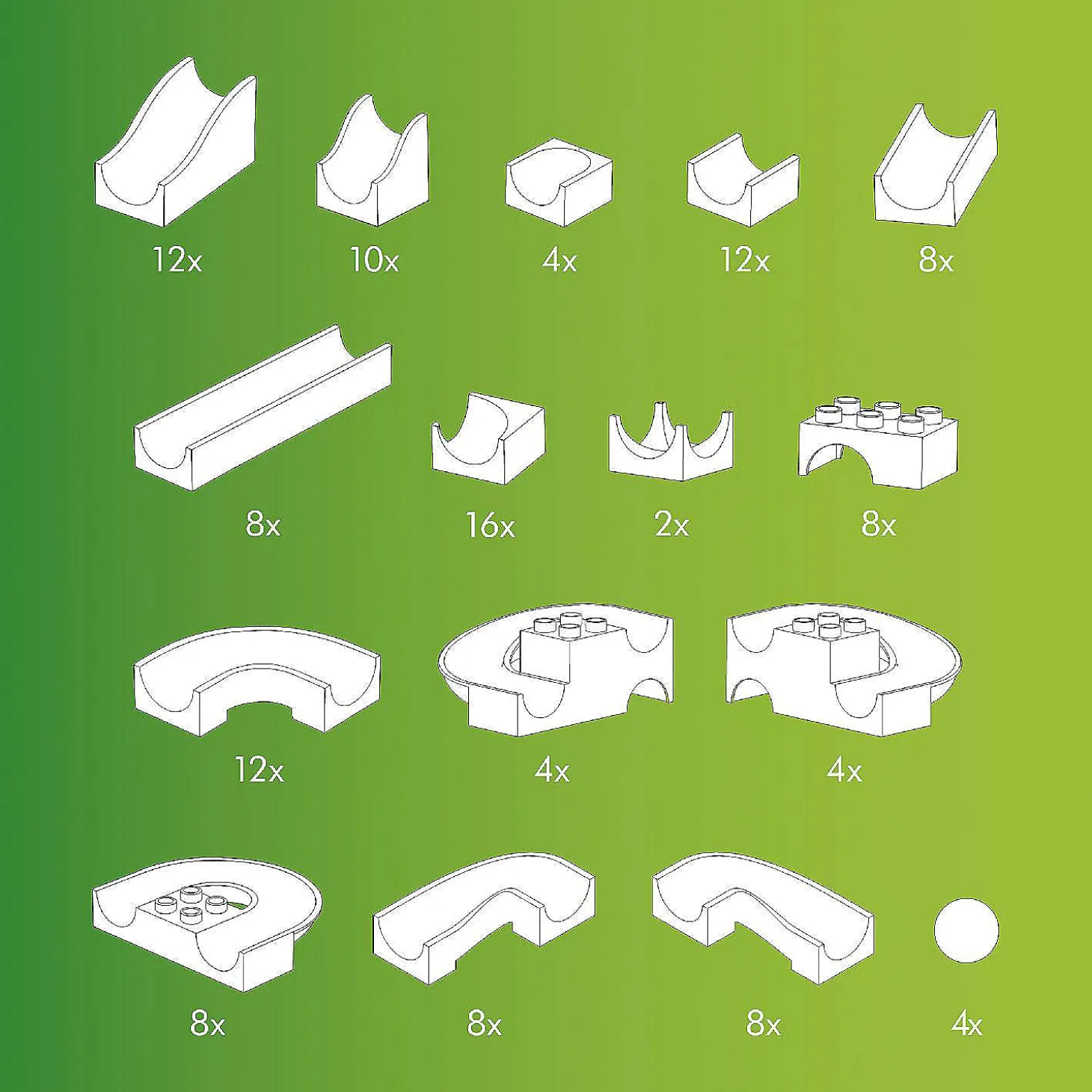 12x 10x 4x 12x 8x

8x 16x 2x 8x

12x 4x 4x

8x 8x 8x 4x